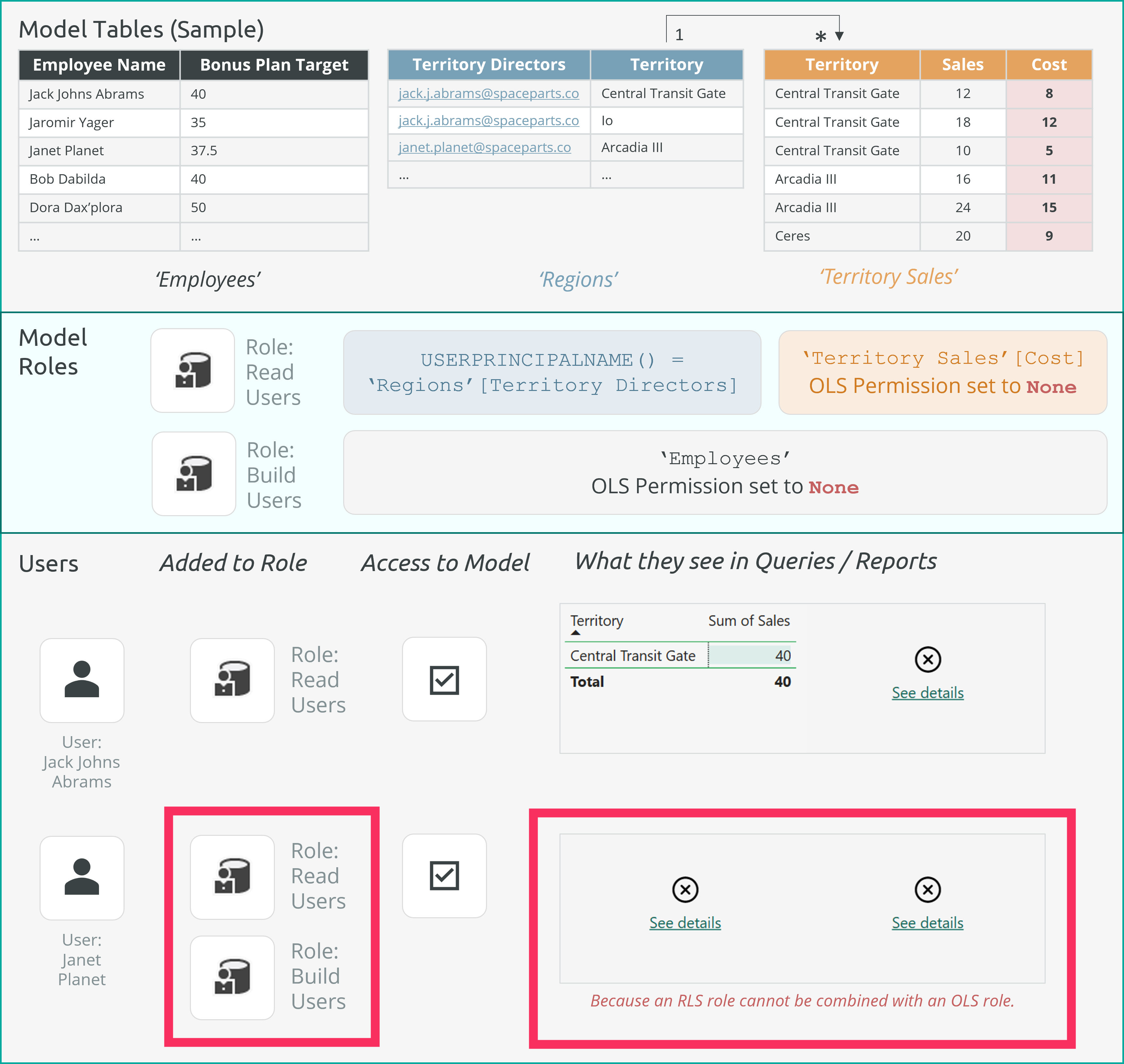 Model Tables (Sample)

1

*

| Employee Name | Bonus Plan Target |
|---|---|
| Jack Johns Abrams | 40 |
| Jaromir Yager | 35 |
| Janet Planet | 37.5 |
| Bob Dabilda | 40 |
| Dora Dax'plora | 50 |
| ... | ... |

'Employees'

| Territory Directors | Territory |
|---|---|
| jack.j.abrams@spaceparts.co | Central Transit Gate |
| jack.j.abrams@spaceparts.co | Io |
| janet.planet@spaceparts.co | Arcadia III |
| ... | ... |

'Regions'

| Territory | Sales | Cost |
|---|---|---|
| Central Transit Gate | 12 | 8 |
| Central Transit Gate | 18 | 12 |
| Central Transit Gate | 10 | 5 |
| Arcadia III | 16 | 11 |
| Arcadia III | 24 | 15 |
| Ceres | 20 | 9 |

'Territory Sales'

Model Roles

Role: Read Users

USERPRINCIPALNAME() = 'Regions'[Territory Directors]

'Territory Sales'[Cost]
OLS Permission set to None

Role: Build Users

'Employees'
OLS Permission set to None

Users

Added to Role

Access to Model

What they see in Queries / Reports

User: Jack Johns Abrams

Role: Read Users

| Territory | Sum of Sales |
|---|---|
| Central Transit Gate | 40 |
| Total | 40 |

See details

User: Janet Planet

Role: Read Users

Role: Build Users

See details

See details

Because an RLS role cannot be combined with an OLS role.